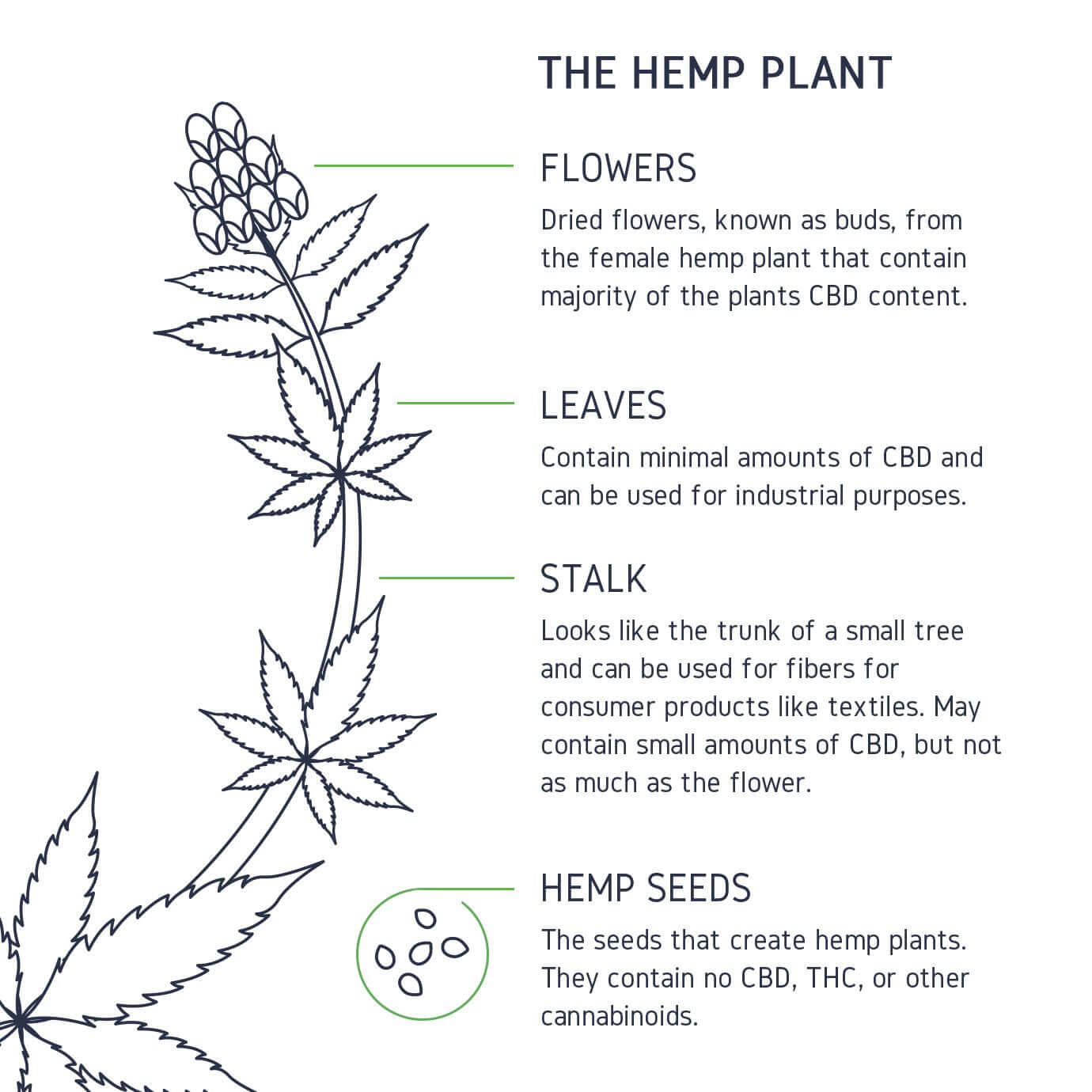 THE HEMP PLANT

FLOWERS

Dried flowers, known as buds, from the female hemp plant that contain majority of the plants CBD content.

LEAVES

Contain minimal amounts of CBD and can be used for industrial purposes.

STALK

Looks like the trunk of a small tree and can be used for fibers for consumer products like textiles. May contain small amounts of CBD, but not as much as the flower.

HEMP SEEDS

The seeds that create hemp plants. They contain no CBD, THC, or other cannabinoids.